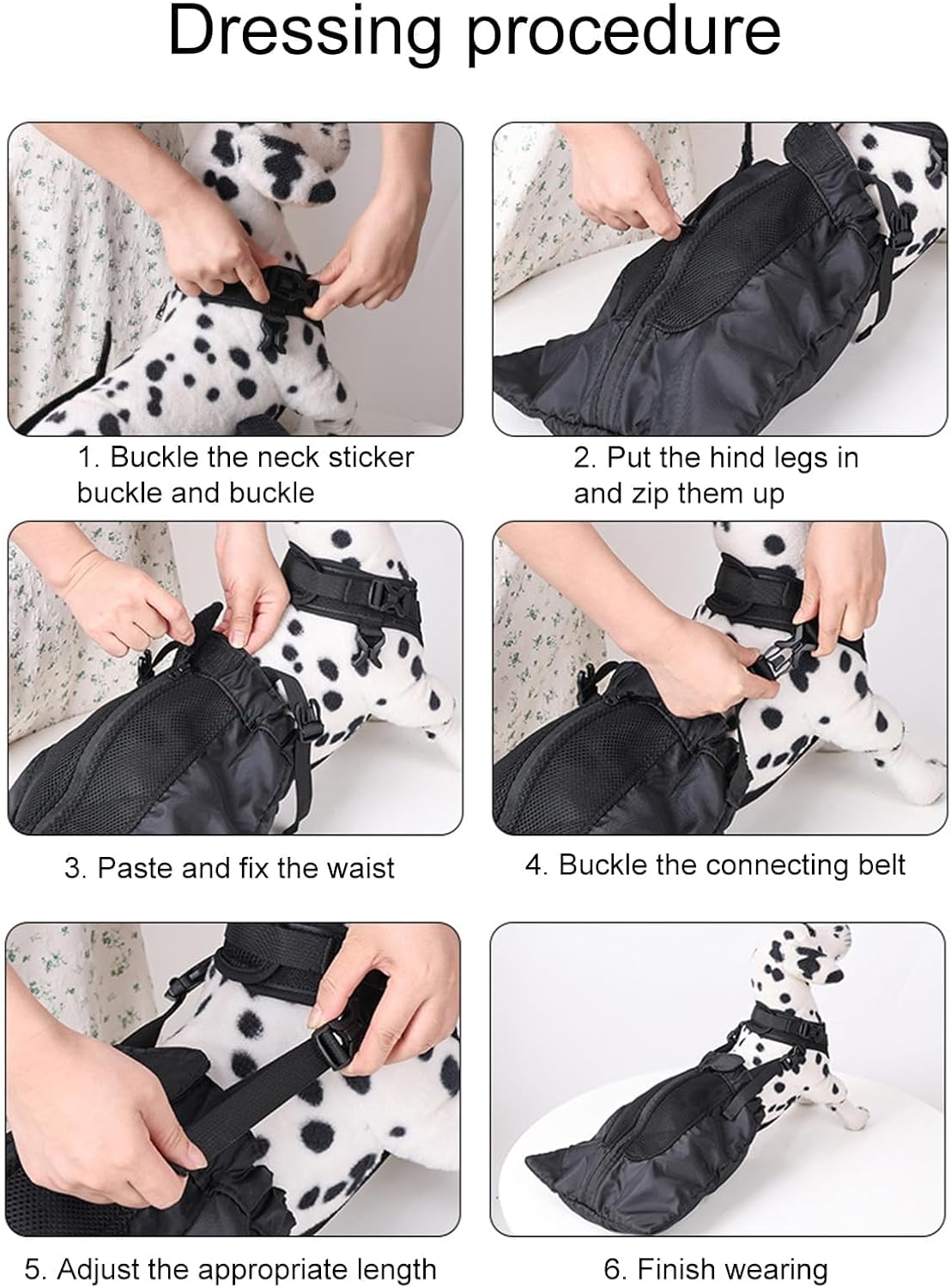 Dressing procedure

1. Buckle the neck sticker buckle and buckle

2. Put the hind legs in and zip them up

3. Paste and fix the waist

4. Buckle the connecting belt

5. Adjust the appropriate length

6. Finish wearing