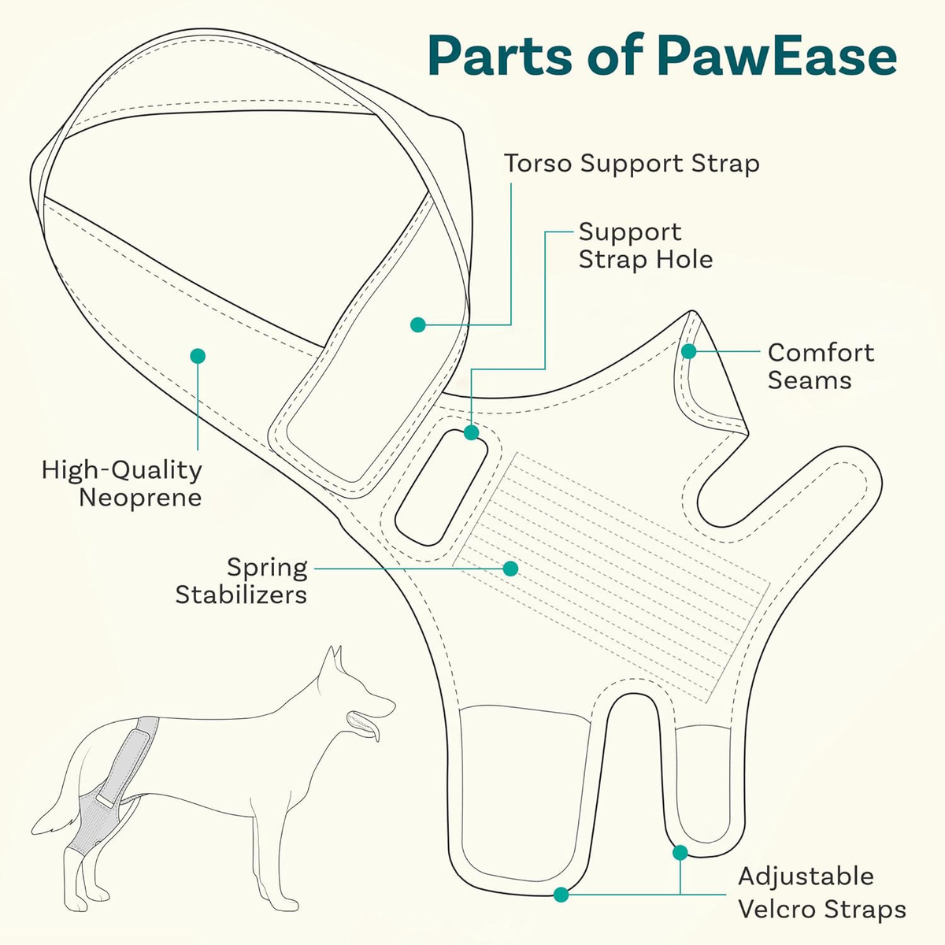 Parts of PawEase

Torso Support Strap

Support Strap Hole

Comfort Seams

High-Quality Neoprene

Spring Stabilizers

Adjustable Velcro Straps